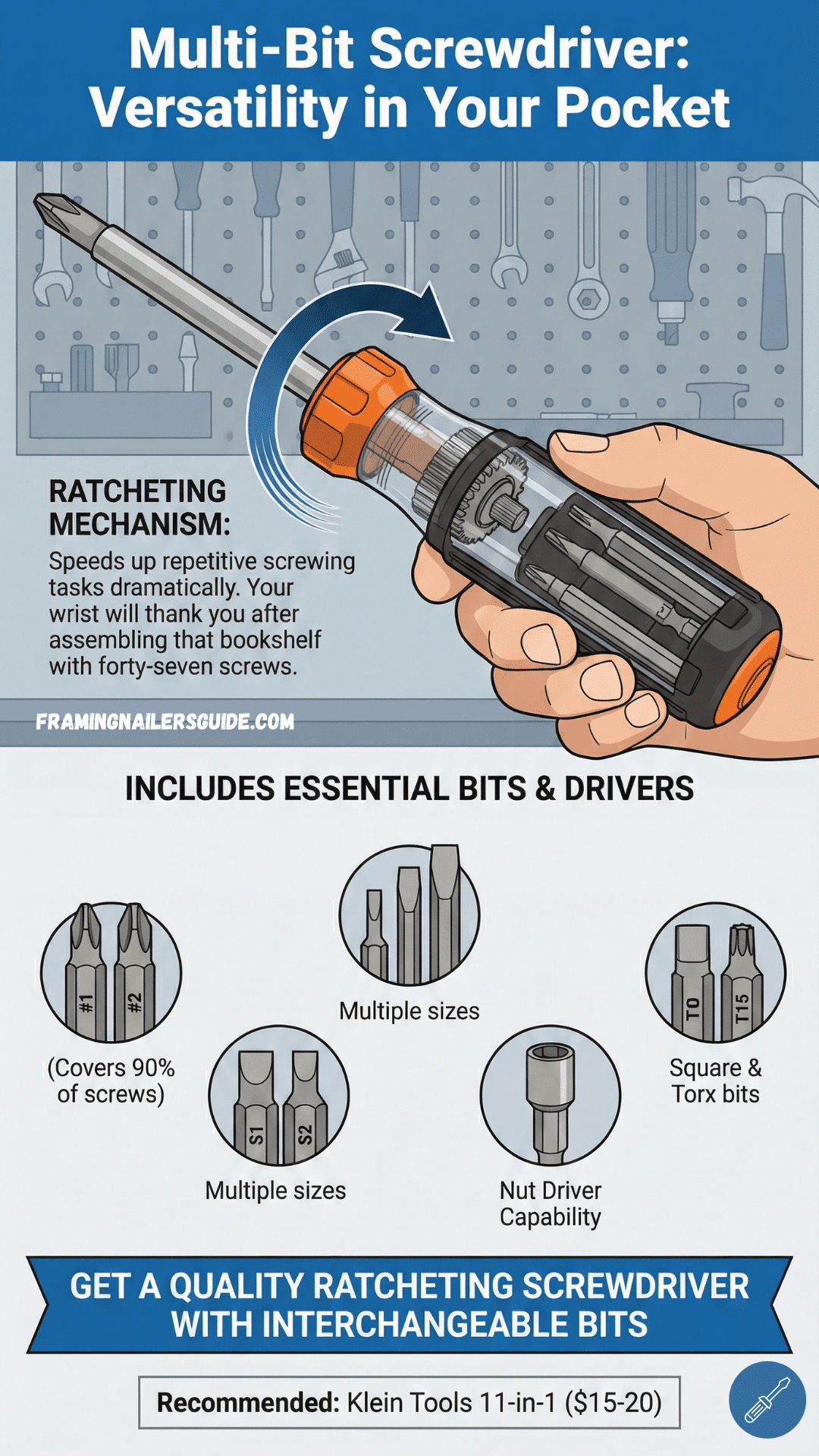 Multi-Bit Screwdriver: Versatility in Your Pocket

RATCHETING MECHANISM:
Speeds up repetitive screwing tasks dramatically. Your wrist will thank you after assembling that bookshelf with forty-seven screws.

FRAMINGNAILERSGUIDE.COM

INCLUDES ESSENTIAL BITS & DRIVERS

#1 #2
(Covers 90% of screws)

Multiple sizes

S1 S2
Multiple sizes

Nut Driver Capability

T0 T15
Square & Torx bits

GET A QUALITY RATCHETING SCREWDRIVER WITH INTERCHANGEABLE BITS

Recommended: Klein Tools 11-in-1 ($15-20)